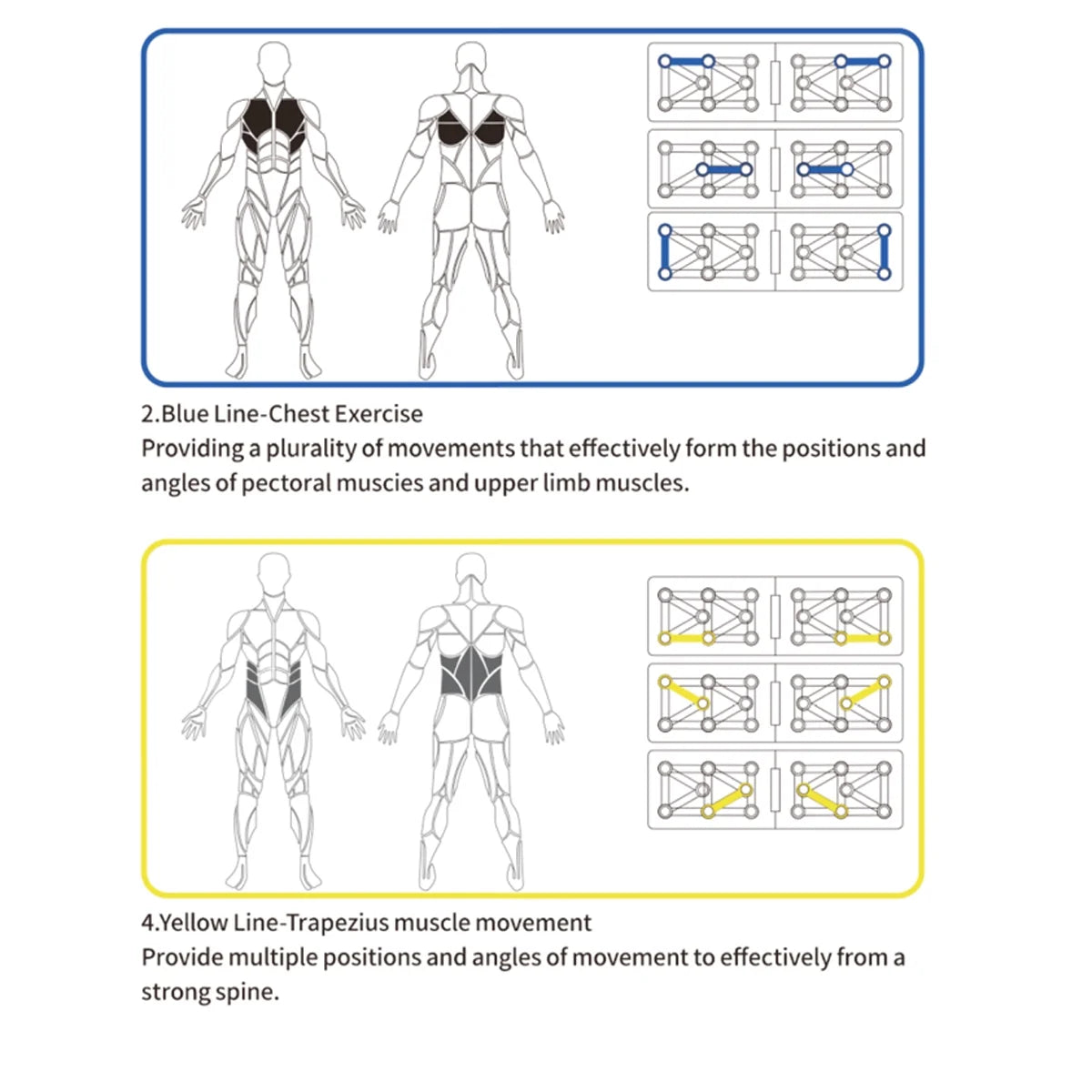 2.Blue Line-Chest Exercise
Providing a plurality of movements that effectively form the positions and angles of pectoral muscies and upper limb muscles.

4.Yellow Line-Trapezius muscle movement
Provide multiple positions and angles of movement to effectively from a strong spine.