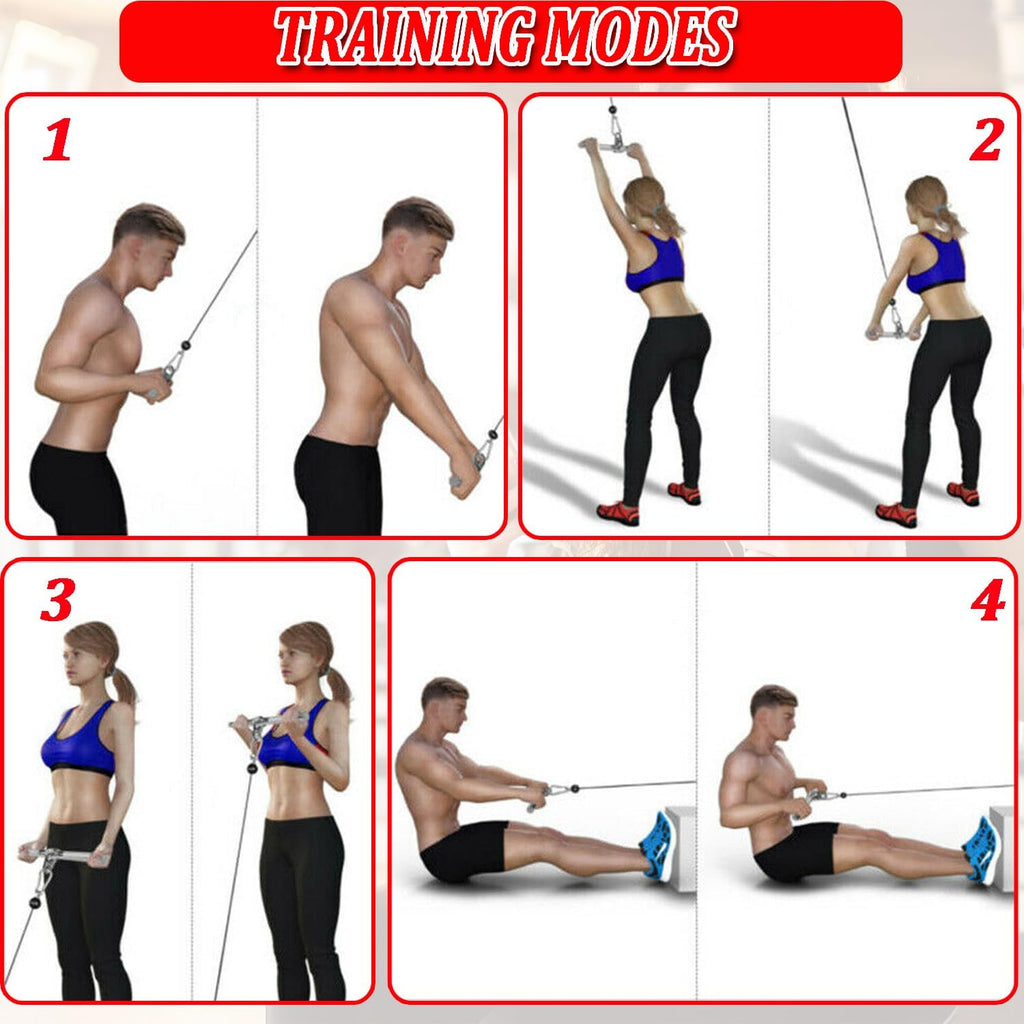 TRAINING MODES

1

2

3

4