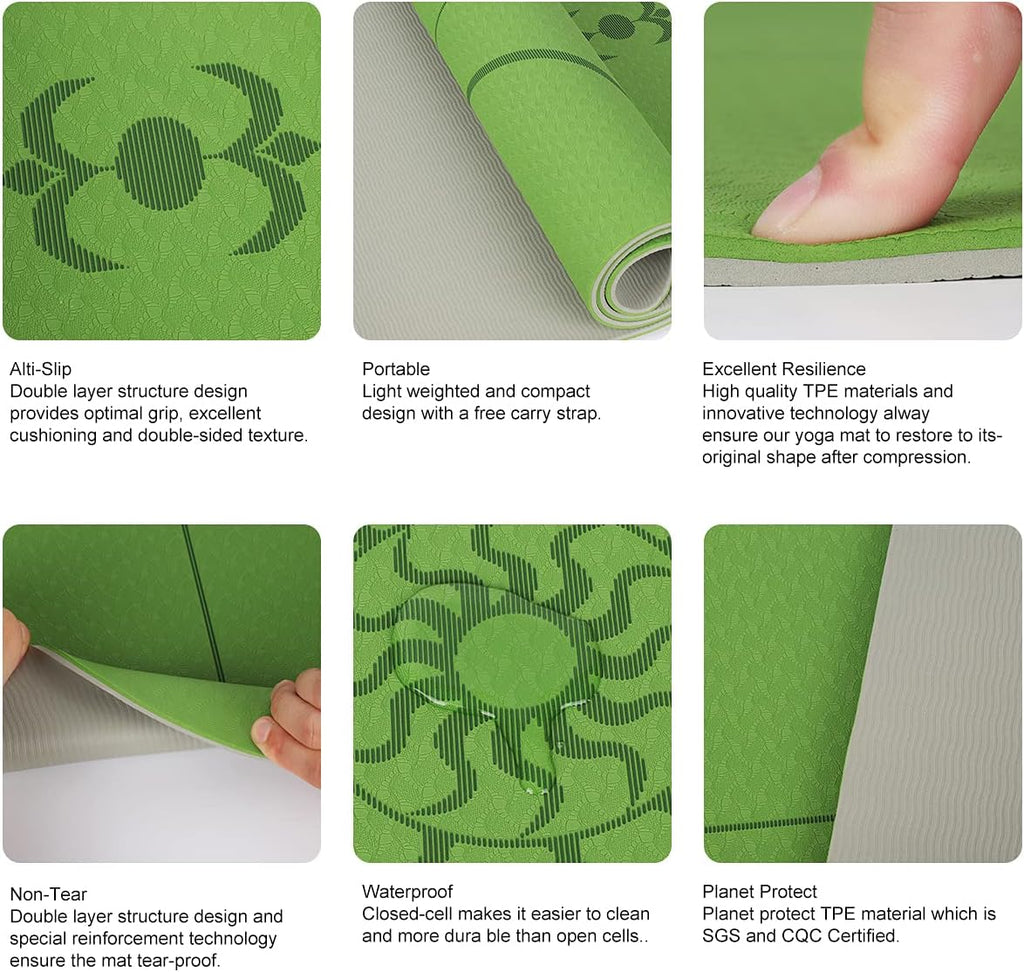 Alti-Slip
Double layer structure design provides optimal grip, excellent cushioning and double-sided texture.

Portable
Light weighted and compact design with a free carry strap.

Excellent Resilience
High quality TPE materials and innovative technology alway ensure our yoga mat to restore to its-original shape after compression.

Non-Tear
Double layer structure design and special reinforcement technology ensure the mat tear-proof.

Waterproof
Closed-cell makes it easier to clean and more dura ble than open cells..

Planet Protect
Planet protect TPE material which is SGS and CQC Certified.