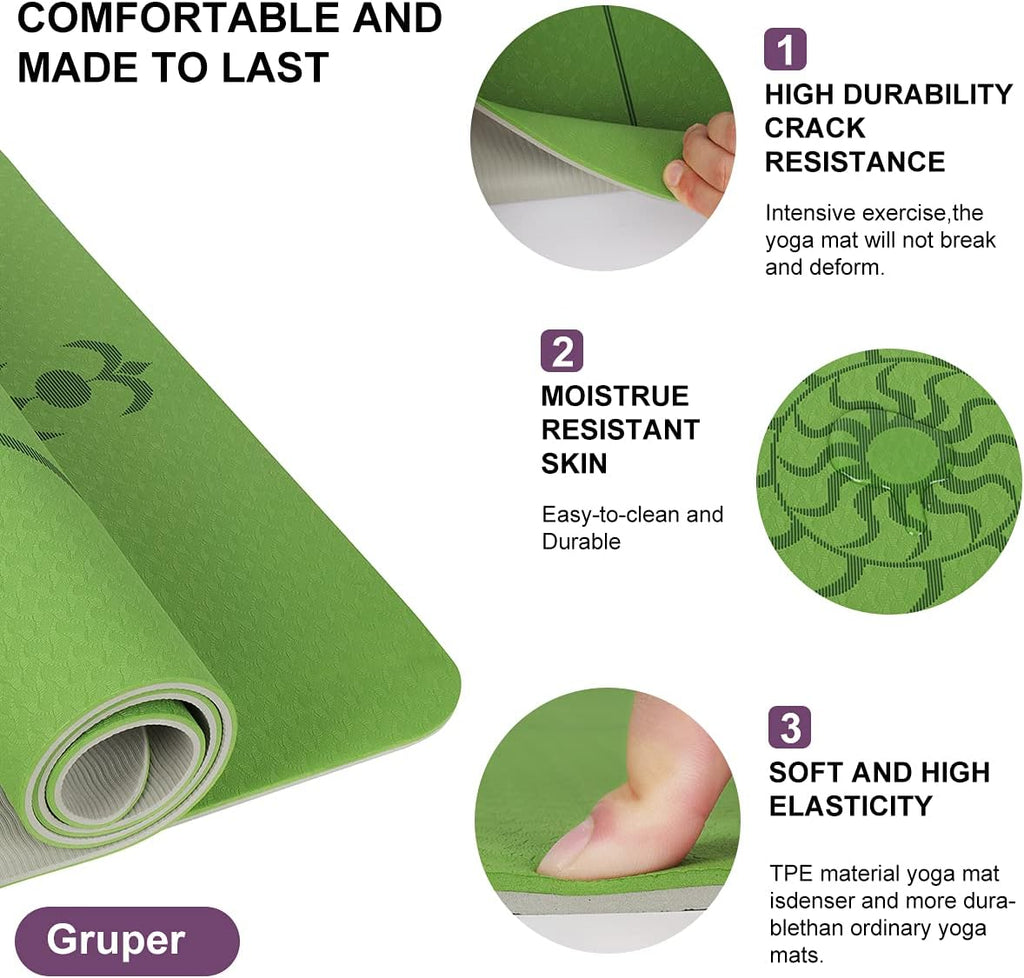 COMFORTABLE AND MADE TO LAST

1
HIGH DURABILITY CRACK RESISTANCE

Intensive exercise,the yoga mat will not break and deform.

2
MOISTRUE RESISTANT SKIN

Easy-to-clean and Durable

3
SOFT AND HIGH ELASTICITY

TPE material yoga mat isdenser and more durablethan ordinary yoga mats.

Gruper