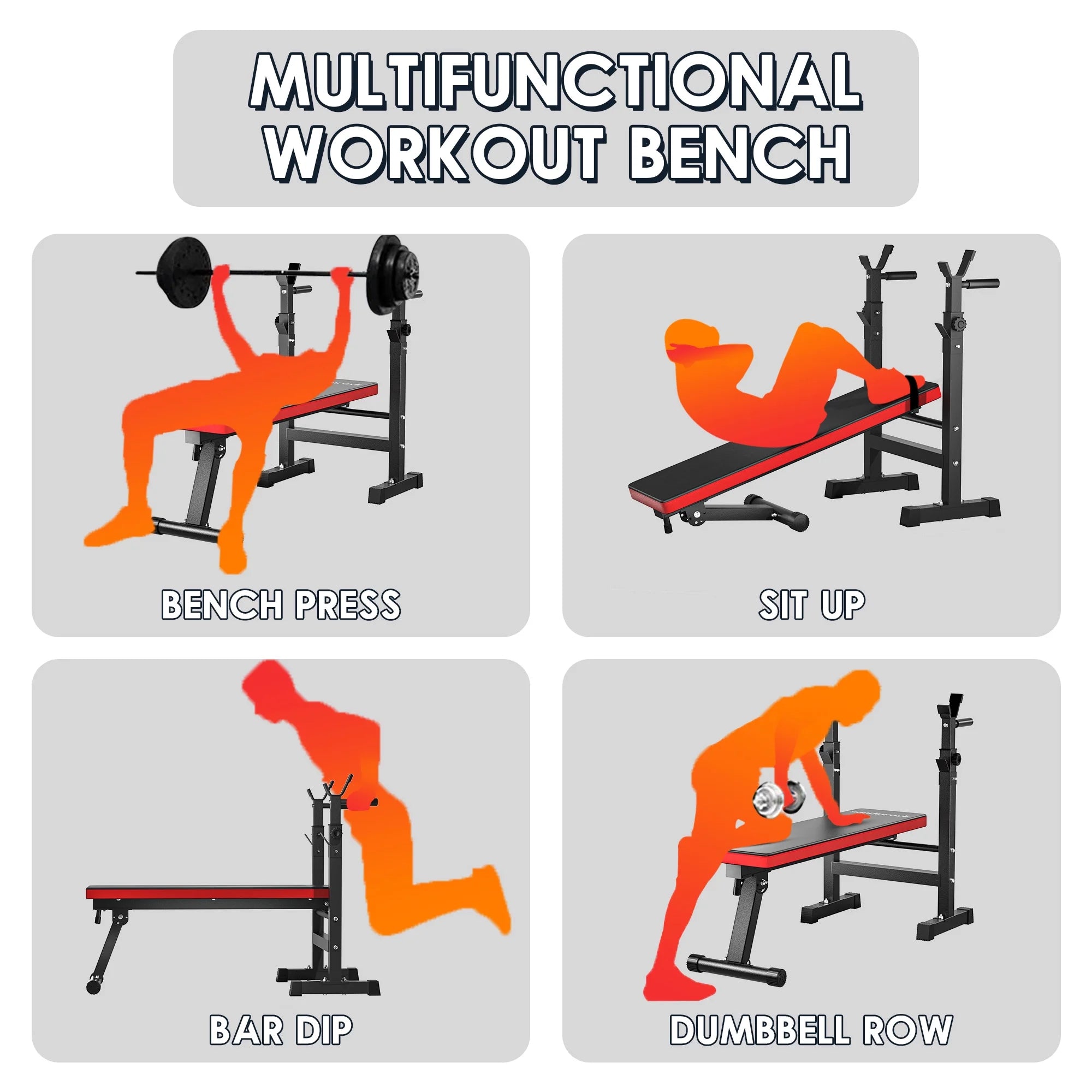 MULTIFUNCTIONAL WORKOUT BENCH

BENCH PRESS

SIT UP

BAR DIP

DUMBBELL ROW